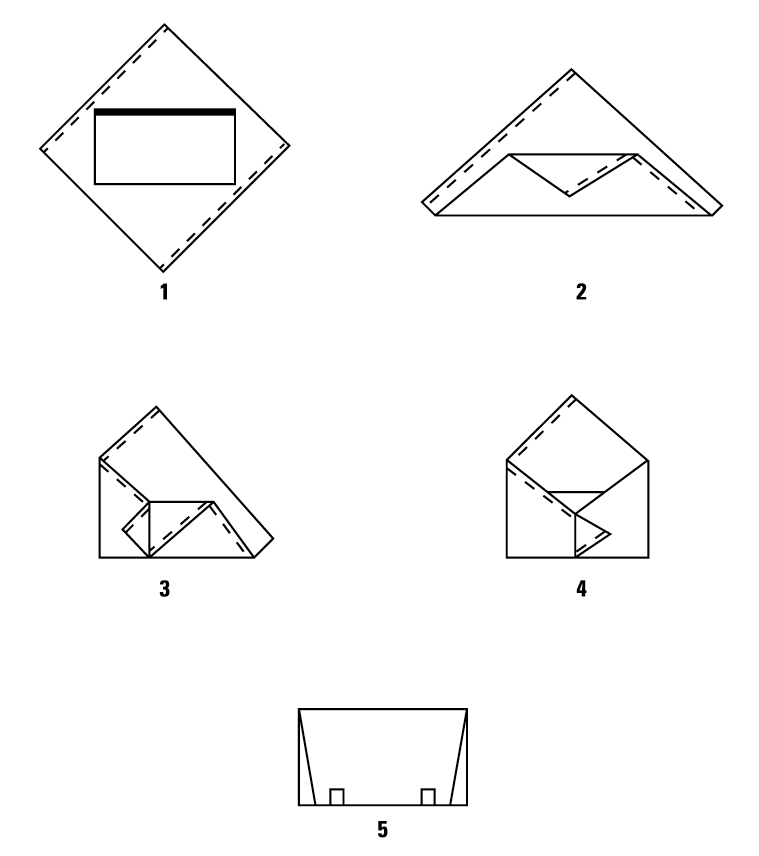 1

2

3

4

5